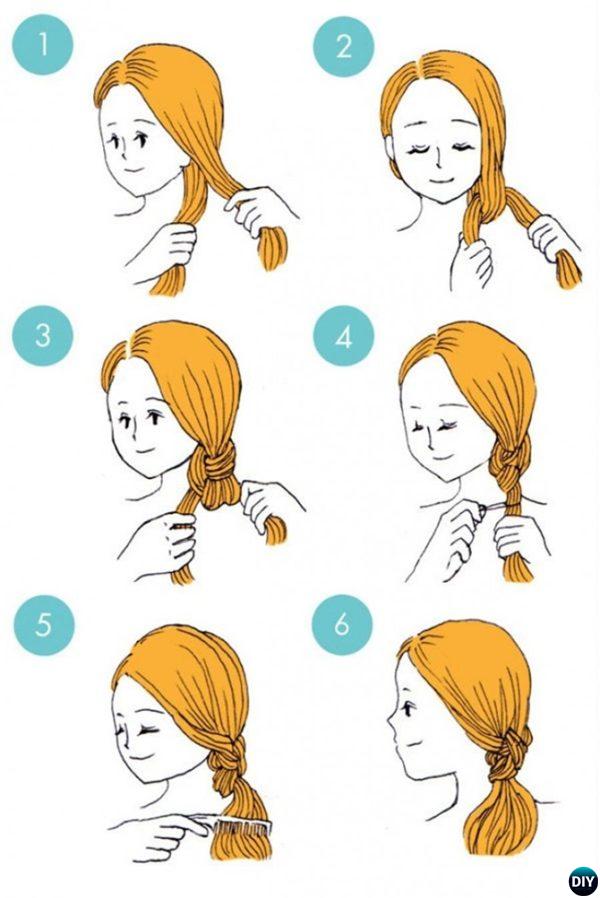 1
2
3
4
5
6
DIY